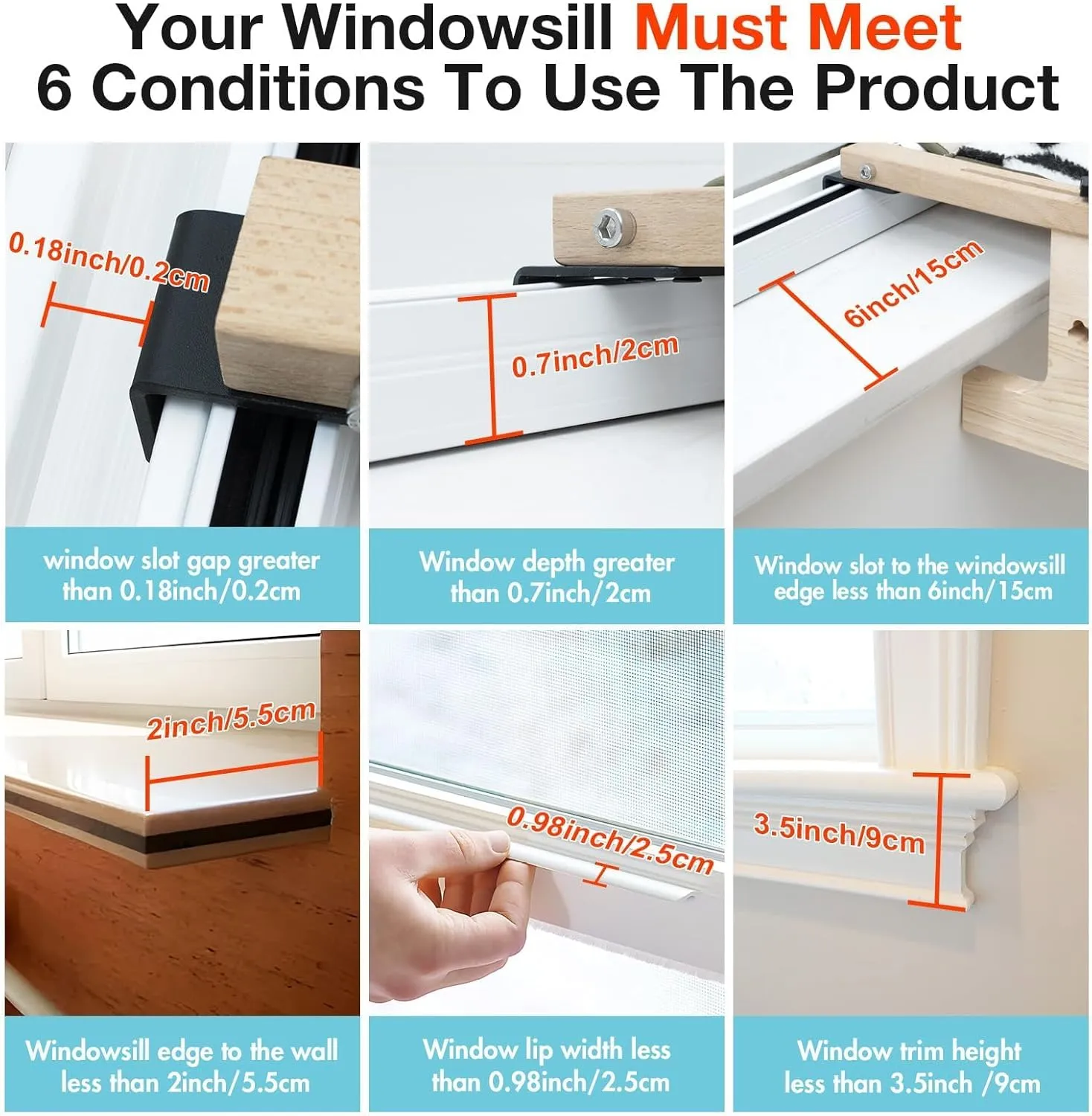 Your Windowsill Must Meet 6 Conditions To Use The Product

0.18inch/0.2cm

window slot gap greater than 0.18inch/0.2cm

0.7inch/2cm

Window depth greater than 0.7inch/2cm

6inch/15cm

Window slot to the windowsill edge less than 6inch/15cm

2inch/5.5cm

Windowsill edge to the wall less than 2inch/5.5cm

0.98inch/2.5cm

Window lip width less than 0.98inch/2.5cm

3.5inch/9cm

Window trim height less than 3.5inch /9cm