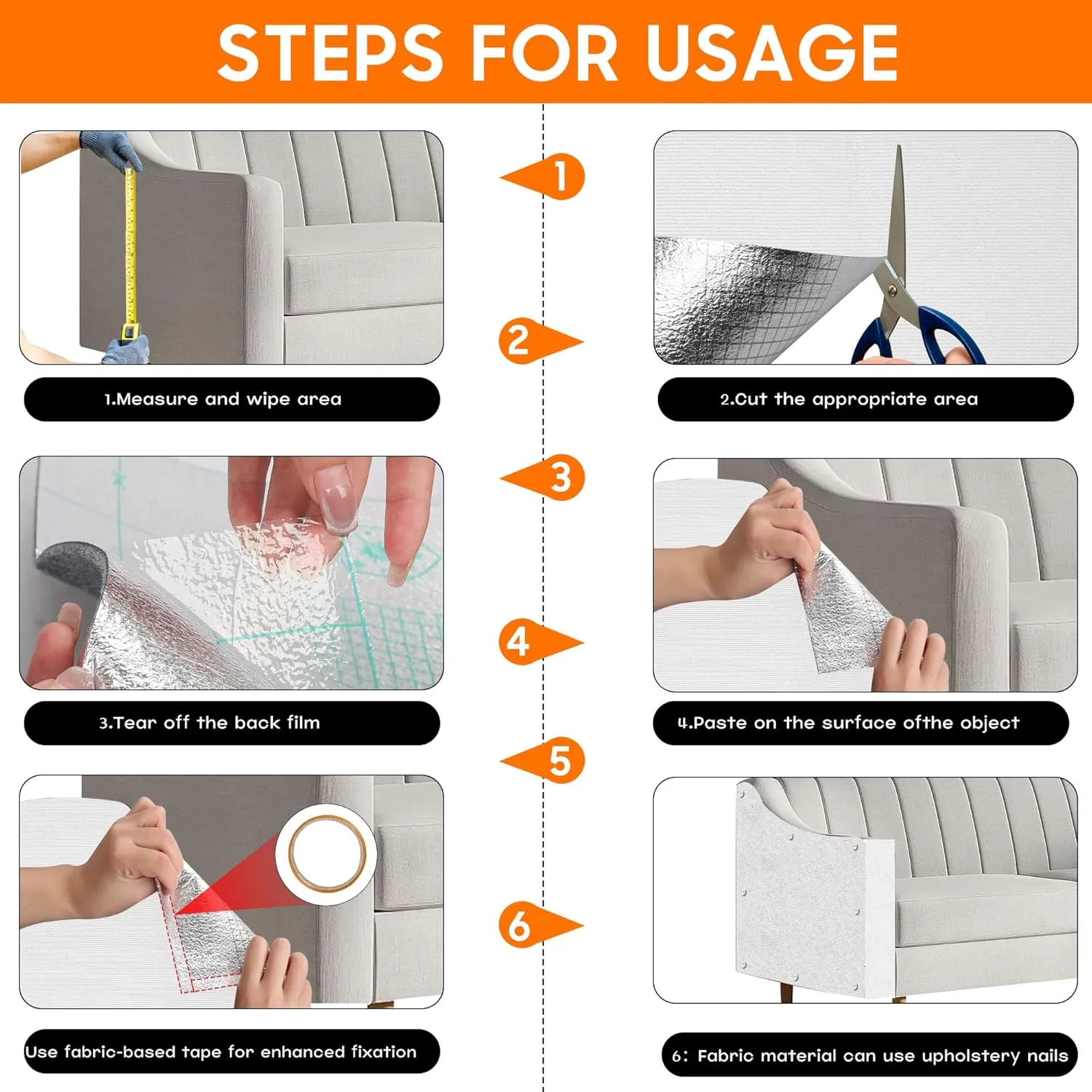 STEPS FOR USAGE

1

1.Measure and wipe area

2

2.Cut the appropriate area

3

3.Tear off the back film

4

4.Paste on the surface ofthe object

5

Use fabric-based tape for enhanced fixation

6

6: Fabric material can use upholstery nails